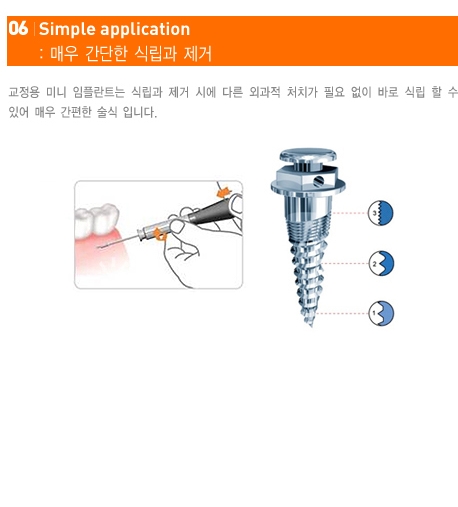 06 Simple application
: 매우 간단한 식립과 제거

교정용 미니 임플란트는 식립과 제거 시에 다른 외과적 처치가 필요 없이 바로 식립 할 수 있어 매우 간편한 술식 입니다.

3
2
1